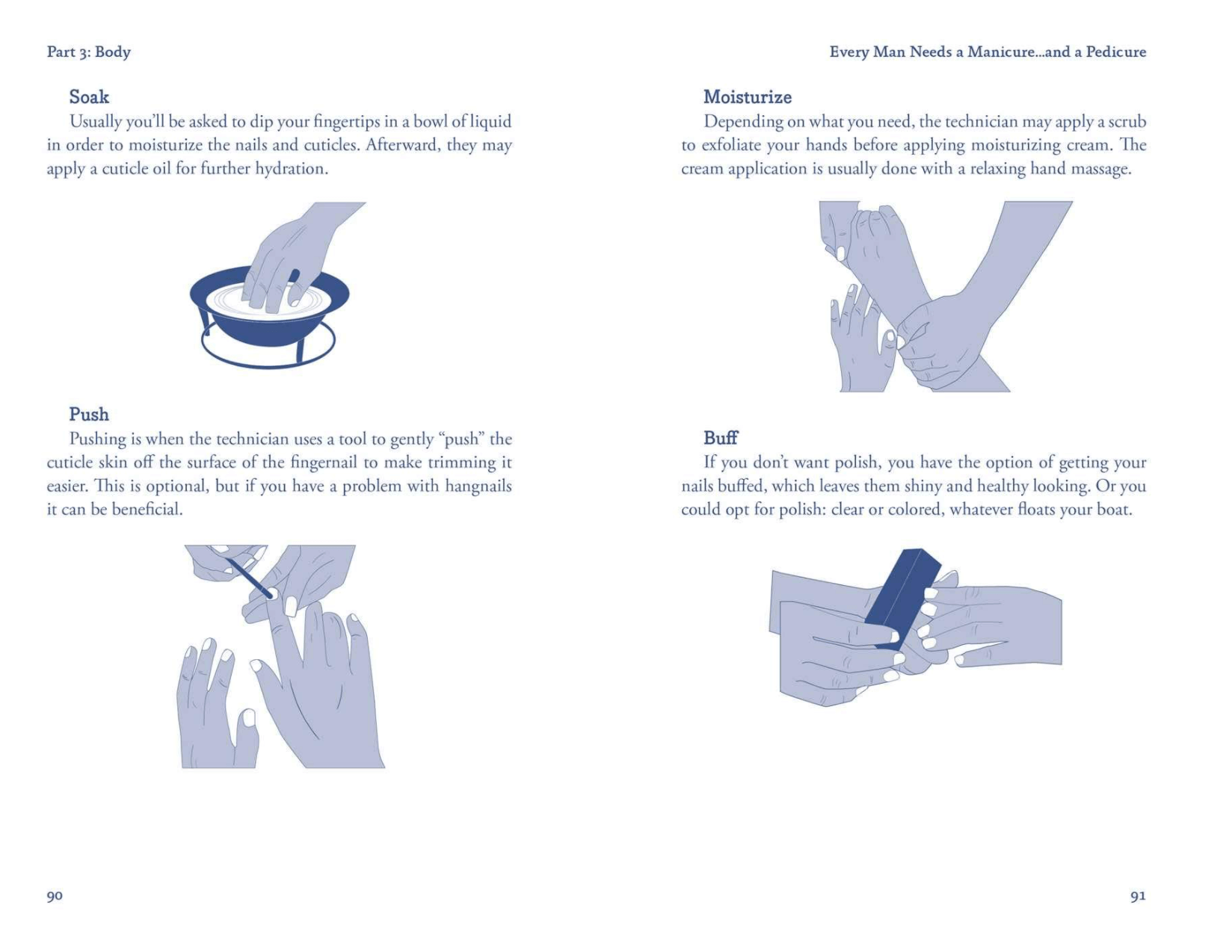 Part 3: Body

Soak

Usually you'll be asked to dip your fingertips in a bowl of liquid in order to moisturize the nails and cuticles. Afterward, they may apply a cuticle oil for further hydration.

Push

Pushing is when the technician uses a tool to gently "push" the cuticle skin off the surface of the fingernail to make trimming it easier. This is optional, but if you have a problem with hangnails it can be beneficial.

90

Every Man Needs a Manicure...and a Pedicure

Moisturize

Depending on what you need, the technician may apply a scrub to exfoliate your hands before applying moisturizing cream. The cream application is usually done with a relaxing hand massage.

Buff

If you don't want polish, you have the option of getting your nails buffed, which leaves them shiny and healthy looking. Or you could opt for polish: clear or colored, whatever floats your boat.

91